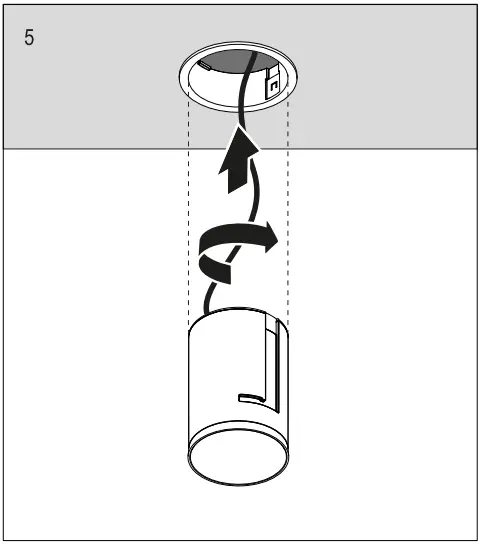 5