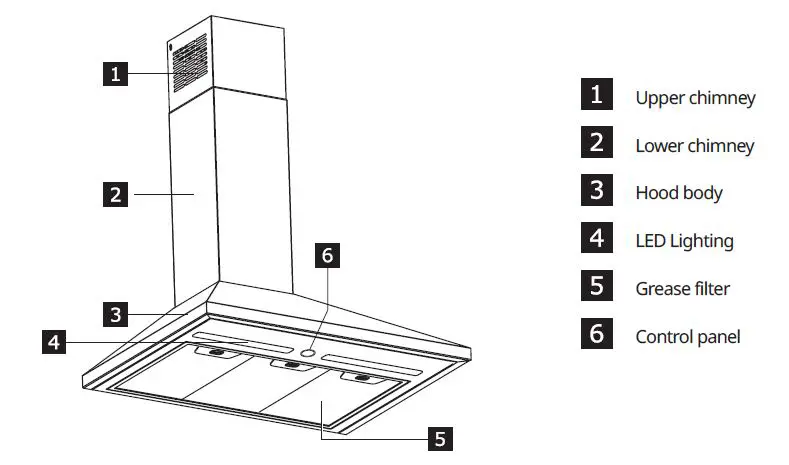 1
2
6
3
4
5

1 Upper chimney
2 Lower chimney
3 Hood body
4 LED Lighting
5 Grease filter
6 Control panel