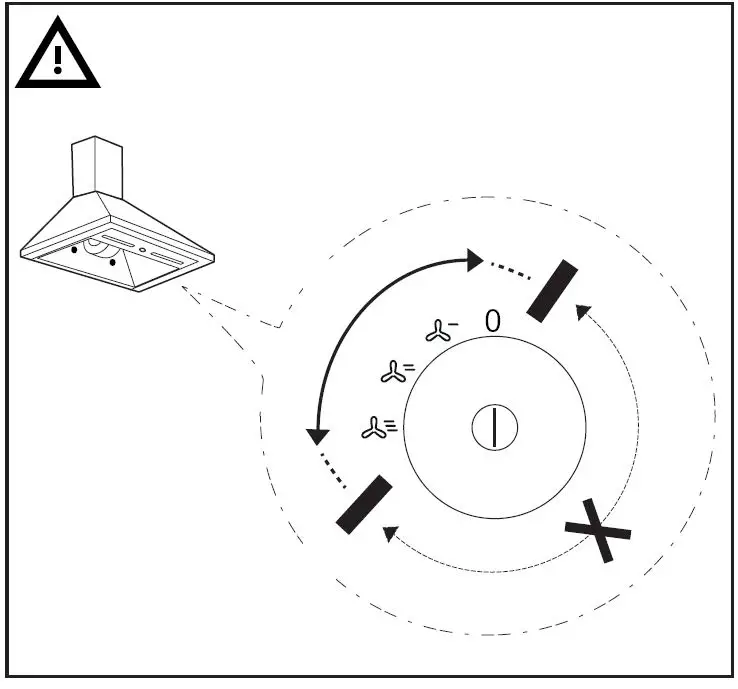 0