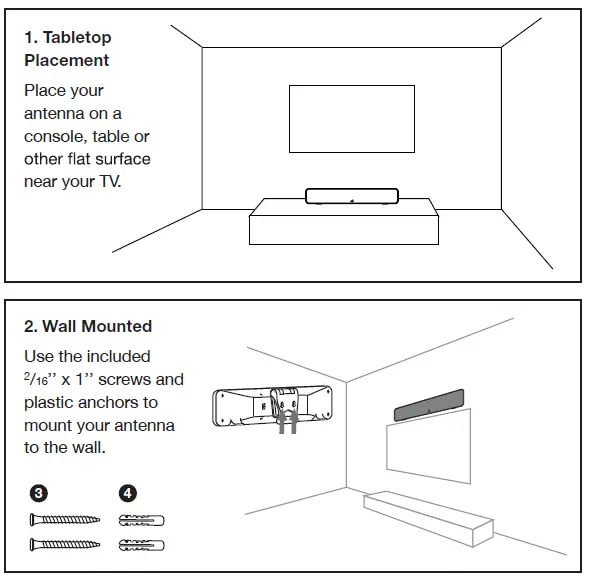 1. Tabletop Placement

Place your antenna on a console, table or other flat surface near your TV.

2. Wall Mounted

Use the included $^{2}/_{16}$'' x 1'' screws and plastic anchors to mount your antenna to the wall.

3

4