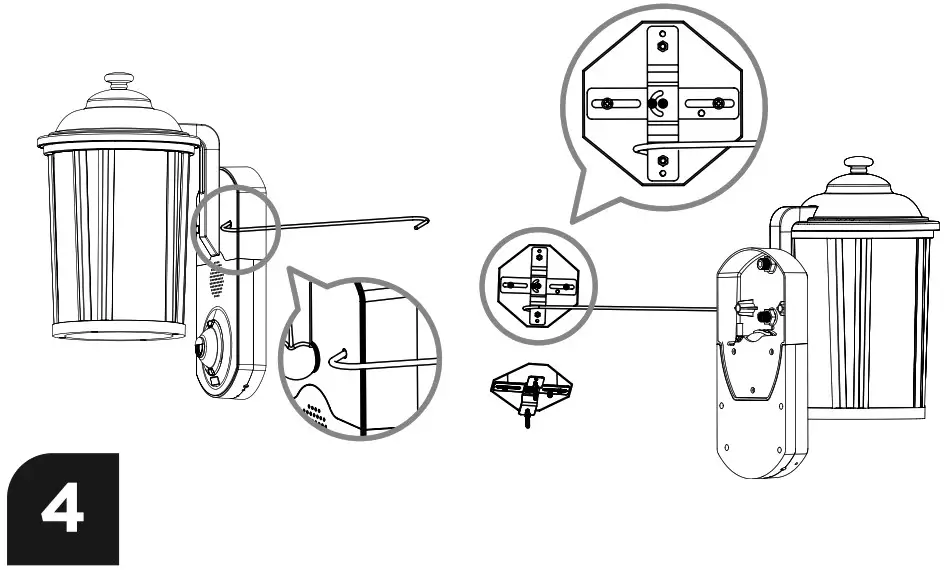 4