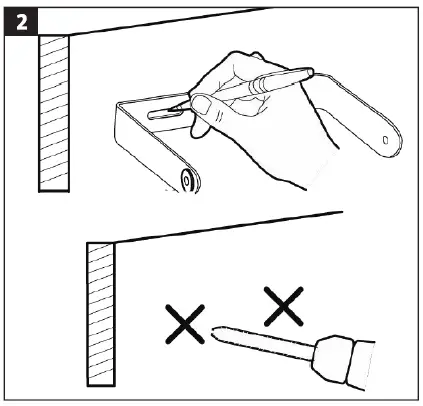 2