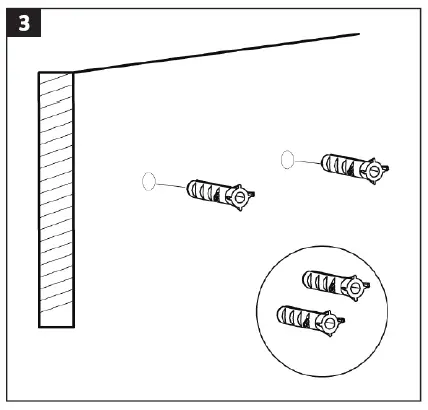 3