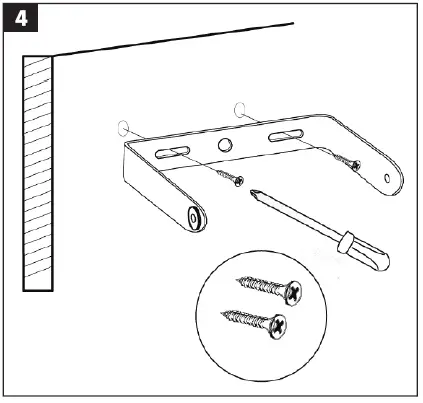 4