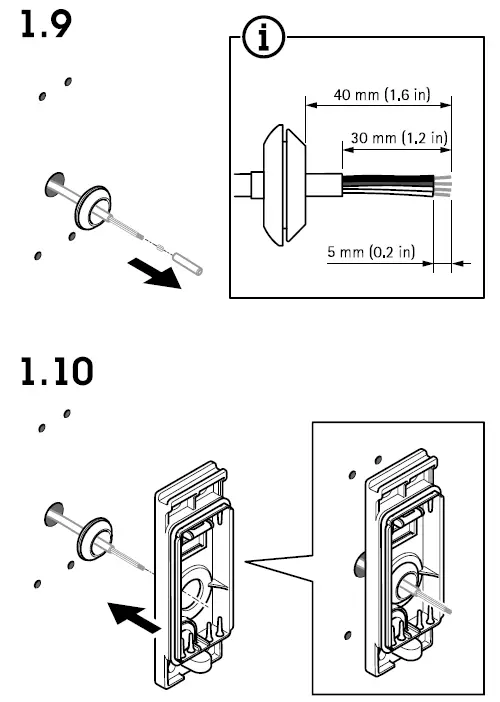 1.9

i

40 mm (1.6 in)

30 mm (1.2 in)

5 mm (0.2 in)

1.10