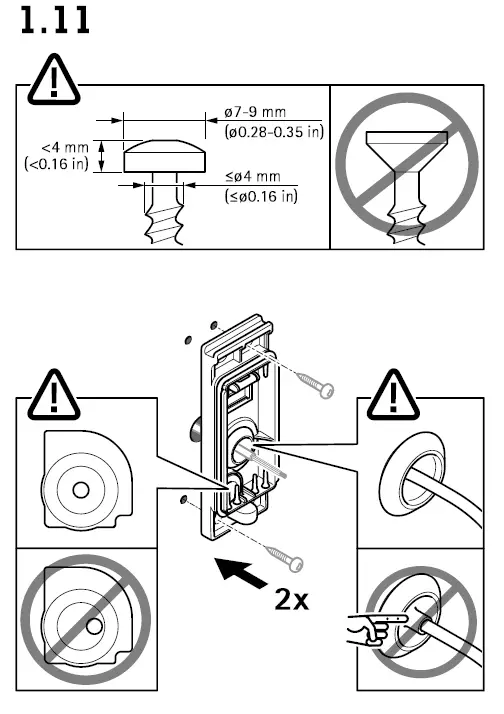 1.11

ø7-9 mm
(ø0.28-0.35 in)

<4 mm
(<0.16 in)

≤ø4 mm
(≤ø0.16 in)

2x