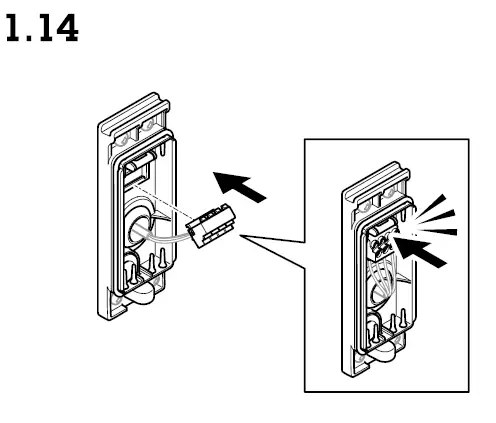 1.14