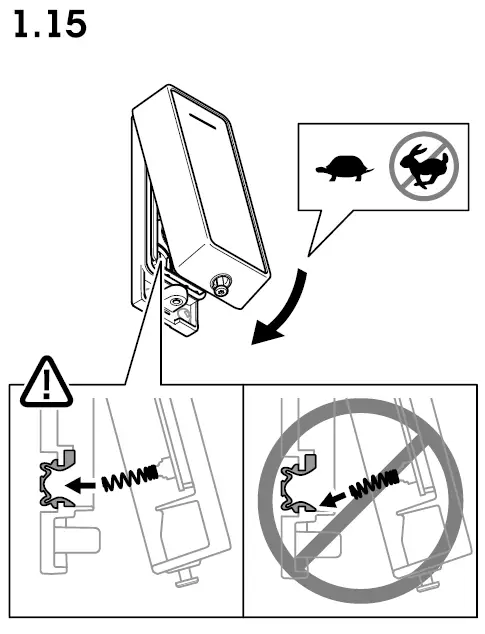 1.15