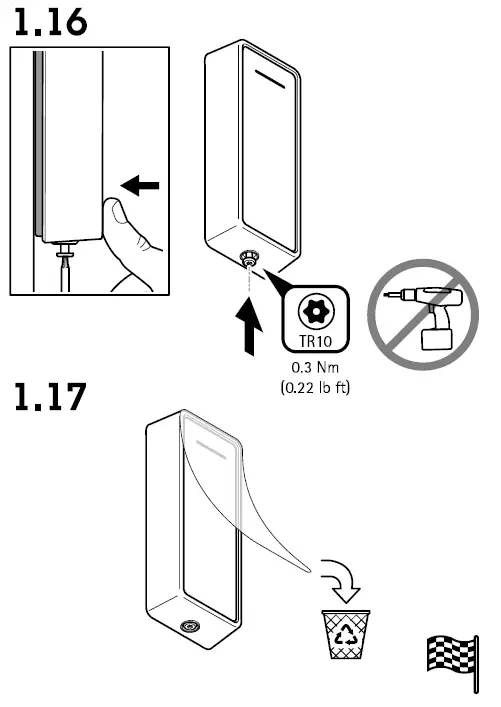 1.16

TR10
0.3 Nm
(0.22 lb ft)

1.17