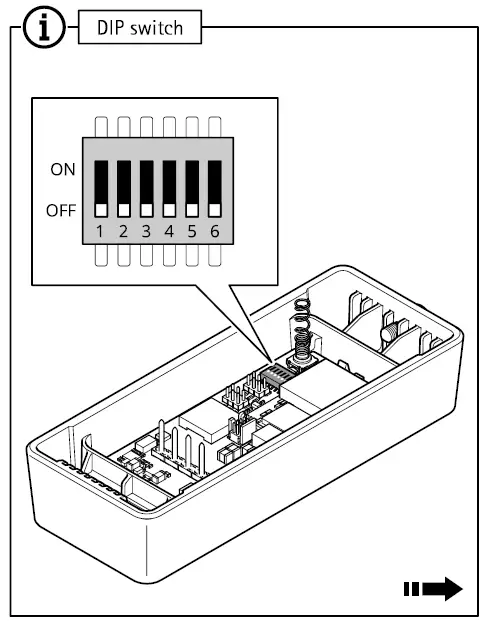 i

DIP switch

ON

OFF

1 2 3 4 5 6