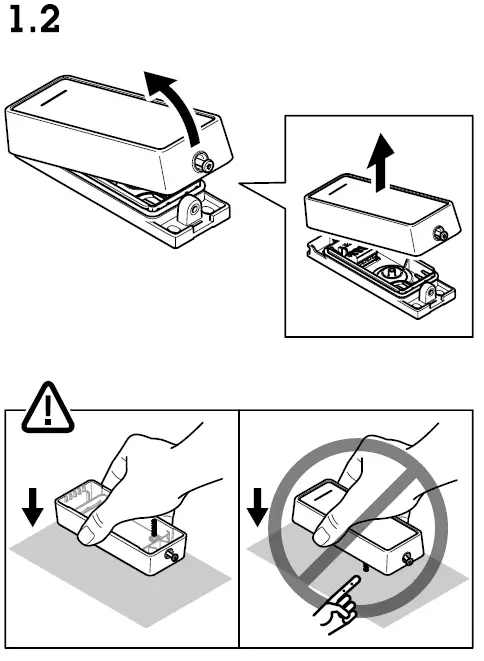 1.2