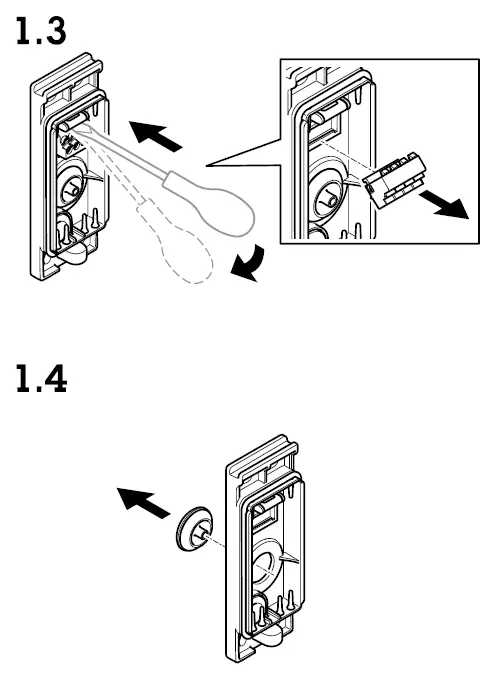 1.3

1.4