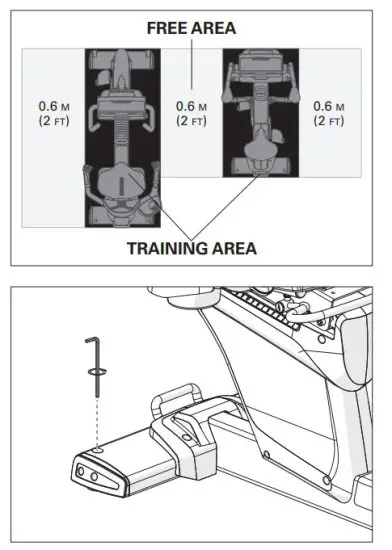 FREE AREA

0.6 M
(2 FT)

0.6 M
(2 FT)

0.6 M
(2 FT)

TRAINING AREA