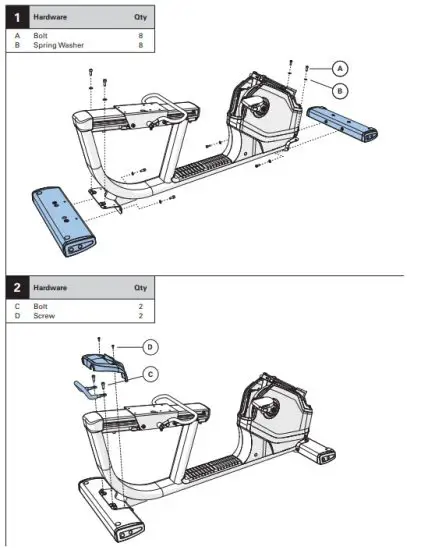 | 1 | Hardware | Qty |
|---|---|---|
| A | Bolt | 8 |
| B | Spring Washer | 8 |

A

B

| 2 | Hardware | Qty |
|---|---|---|
| C | Bolt | 2 |
| D | Screw | 2 |

D

C