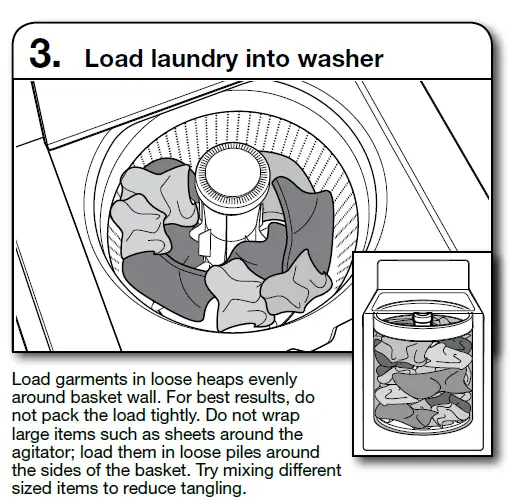 3. Load laundry into washer

Load garments in loose heaps evenly around basket wall. For best results, do not pack the load tightly. Do not wrap large items such as sheets around the agitator; load them in loose piles around the sides of the basket. Try mixing different sized items to reduce tangling.