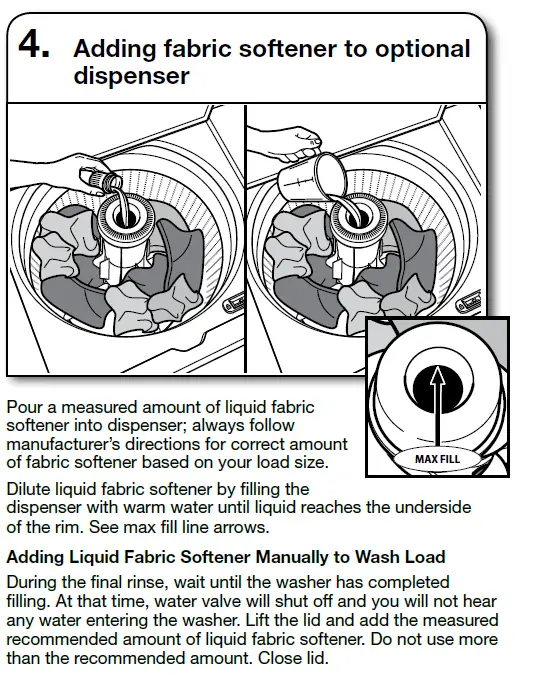 4. Adding fabric softener to optional dispenser

MAX FILL

Pour a measured amount of liquid fabric softener into dispenser; always follow manufacturer's directions for correct amount of fabric softener based on your load size.

Dilute liquid fabric softener by filling the dispenser with warm water until liquid reaches the underside of the rim. See max fill line arrows.

Adding Liquid Fabric Softener Manually to Wash Load

During the final rinse, wait until the washer has completed filling. At that time, water valve will shut off and you will not hear any water entering the washer. Lift the lid and add the measured recommended amount of liquid fabric softener. Do not use more than the recommended amount. Close lid.