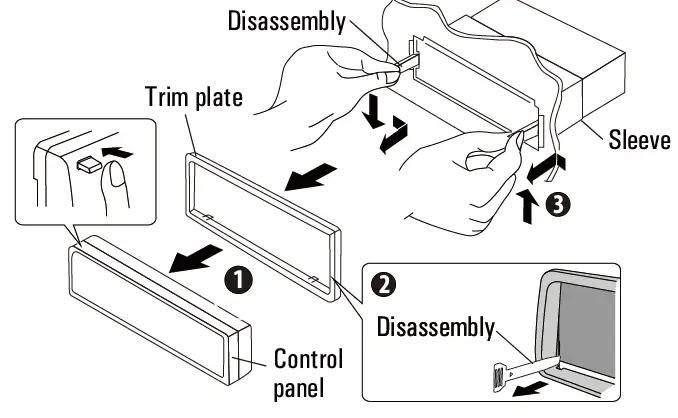 Disassembly

Trim plate

Sleeve

3

1

2

Disassembly

Control panel