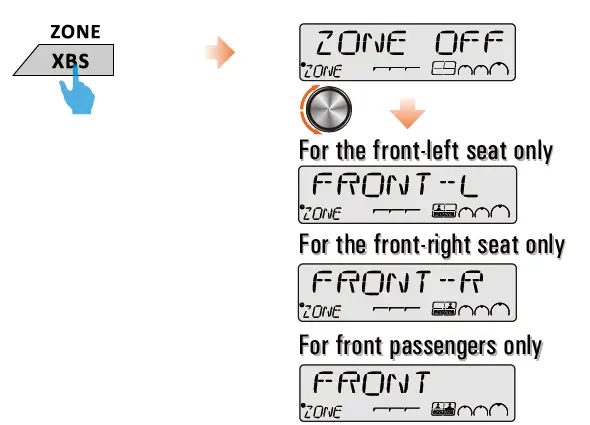 ZONE
XBS

ZONE OFF
ZONE

For the front-left seat only

FRONT --L
ZONE

For the front-right seat only

FRONT --R
ZONE

For front passengers only

FRONT
ZONE