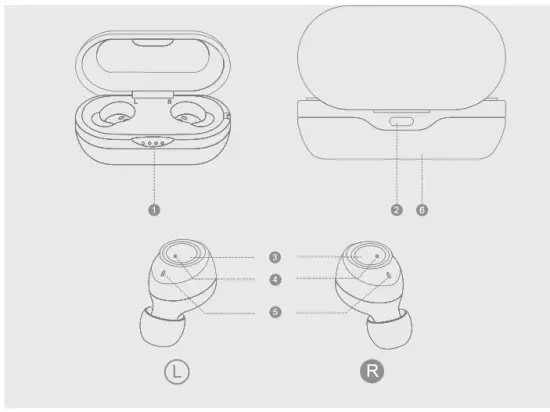 L R
1
2 6
3
4
5
L
R