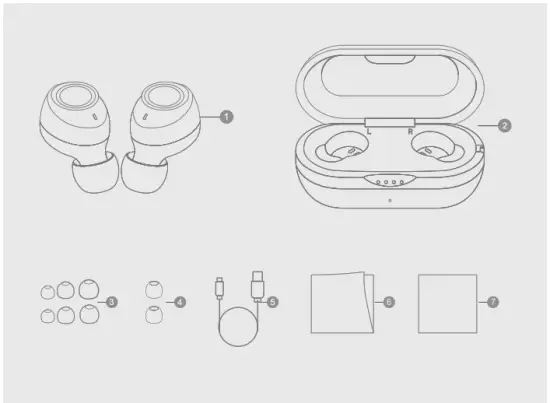 1
L R
2
3
4
5
6
7