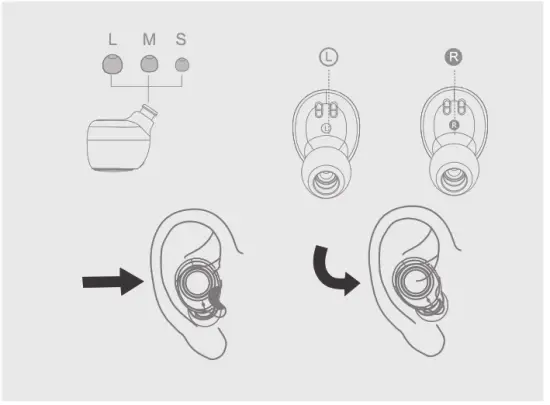 L M S

L

R

L

R