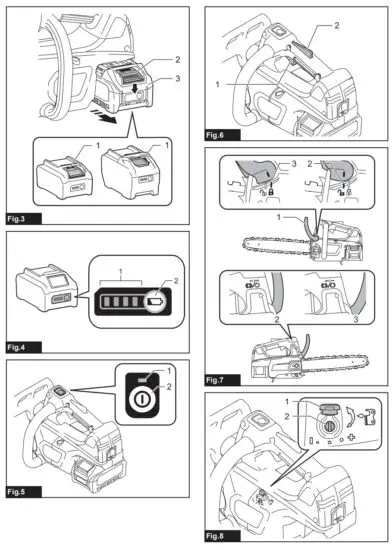 2
3
1
1
Fig.3

1
2
Fig.4

1
2
Fig.5

2
1
Fig.6

3
2
1
2
3
Fig.7

1
2
Fig.8