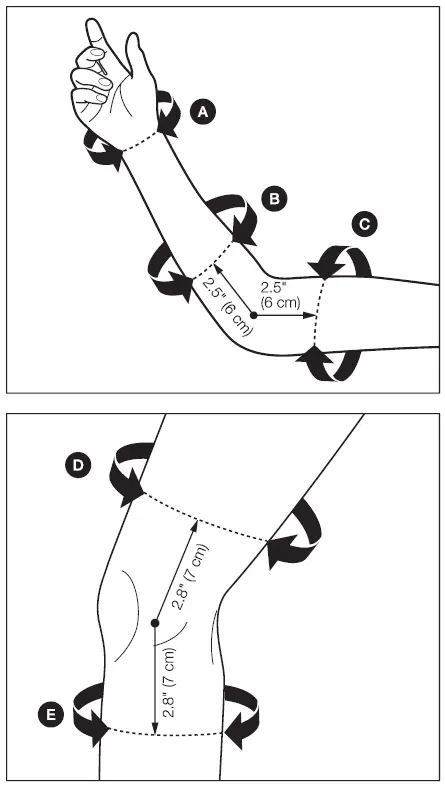 A

B

C

2.5" (6 cm)

2.5" (6 cm)

D

2.8" (7 cm)

2.8" (7 cm)

E