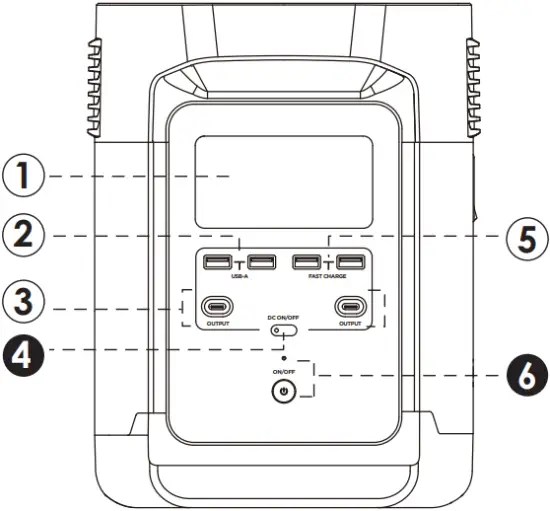 1
2
5
USB-A
FAST CHARGE
3
OUTPUT
DC ON/OFF
OUTPUT
4
ON/OFF
6