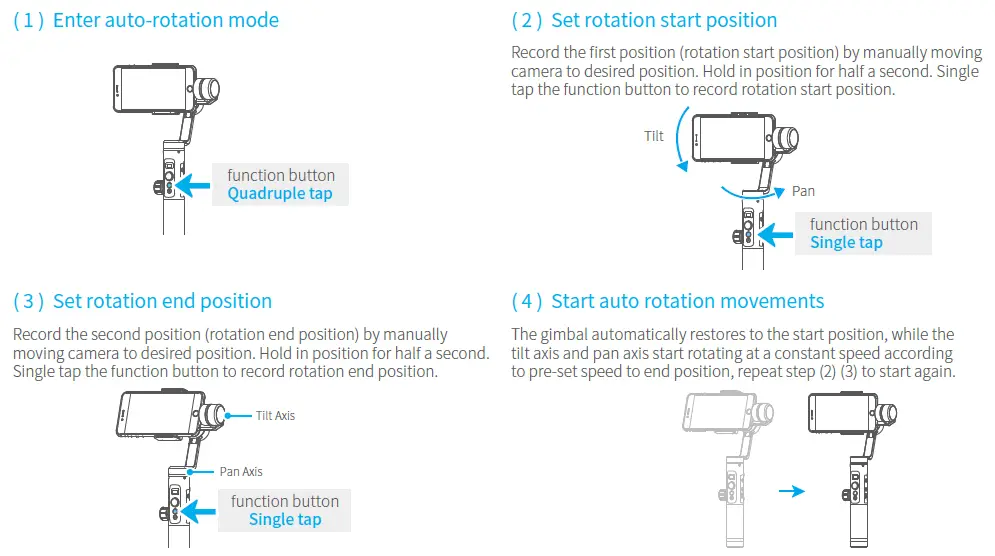 ( 1 ) Enter auto-rotation mode

function button
Quadruple tap

( 2 ) Set rotation start position

Record the first position (rotation start position) by manually moving camera to desired position. Hold in position for half a second. Single tap the function button to record rotation start position.

Tilt

Pan

function button
Single tap

( 3 ) Set rotation end position

Record the second position (rotation end position) by manually moving camera to desired position. Hold in position for half a second. Single tap the function button to record rotation end position.

Tilt Axis

Pan Axis

function button
Single tap

( 4 ) Start auto rotation movements

The gimbal automatically restores to the start position, while the tilt axis and pan axis start rotating at a constant speed according to pre-set speed to end position, repeat step (2) (3) to start again.