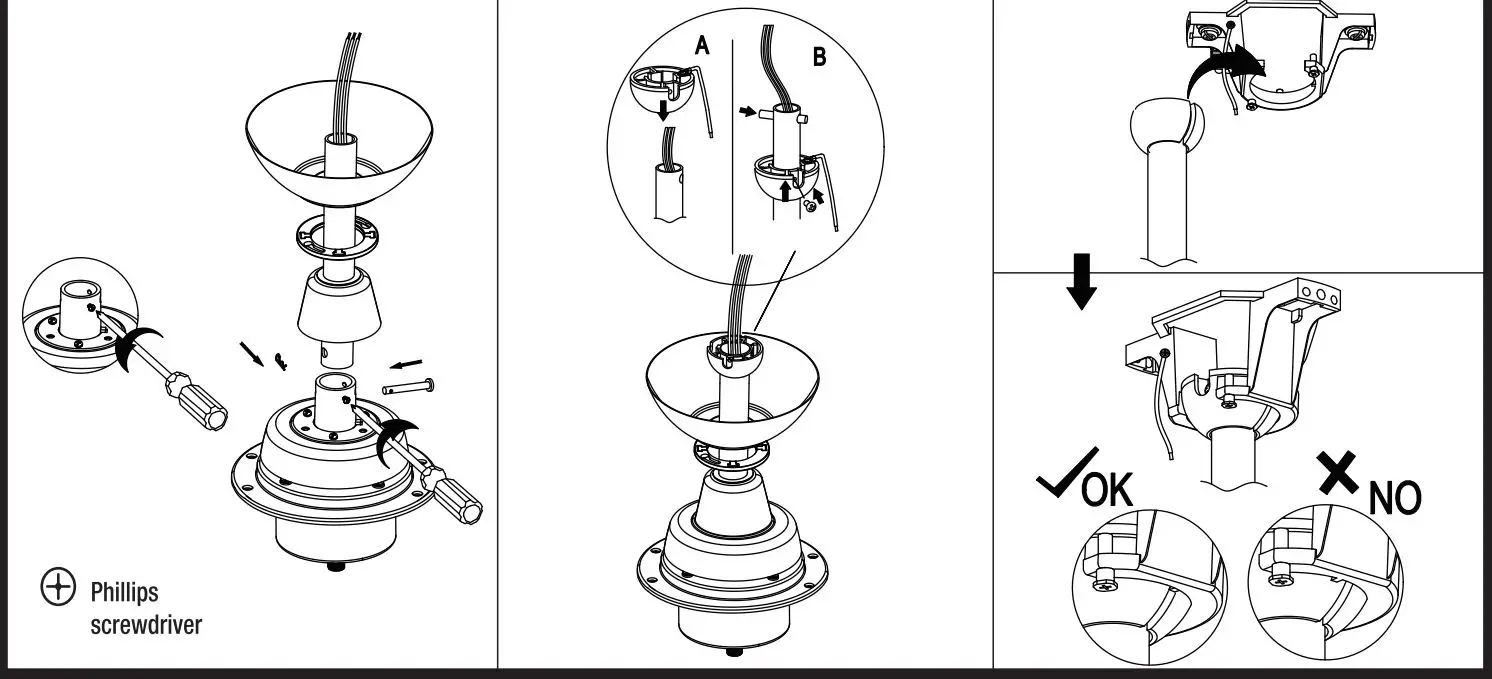 Phillips screwdriver

A

B

OK

NO