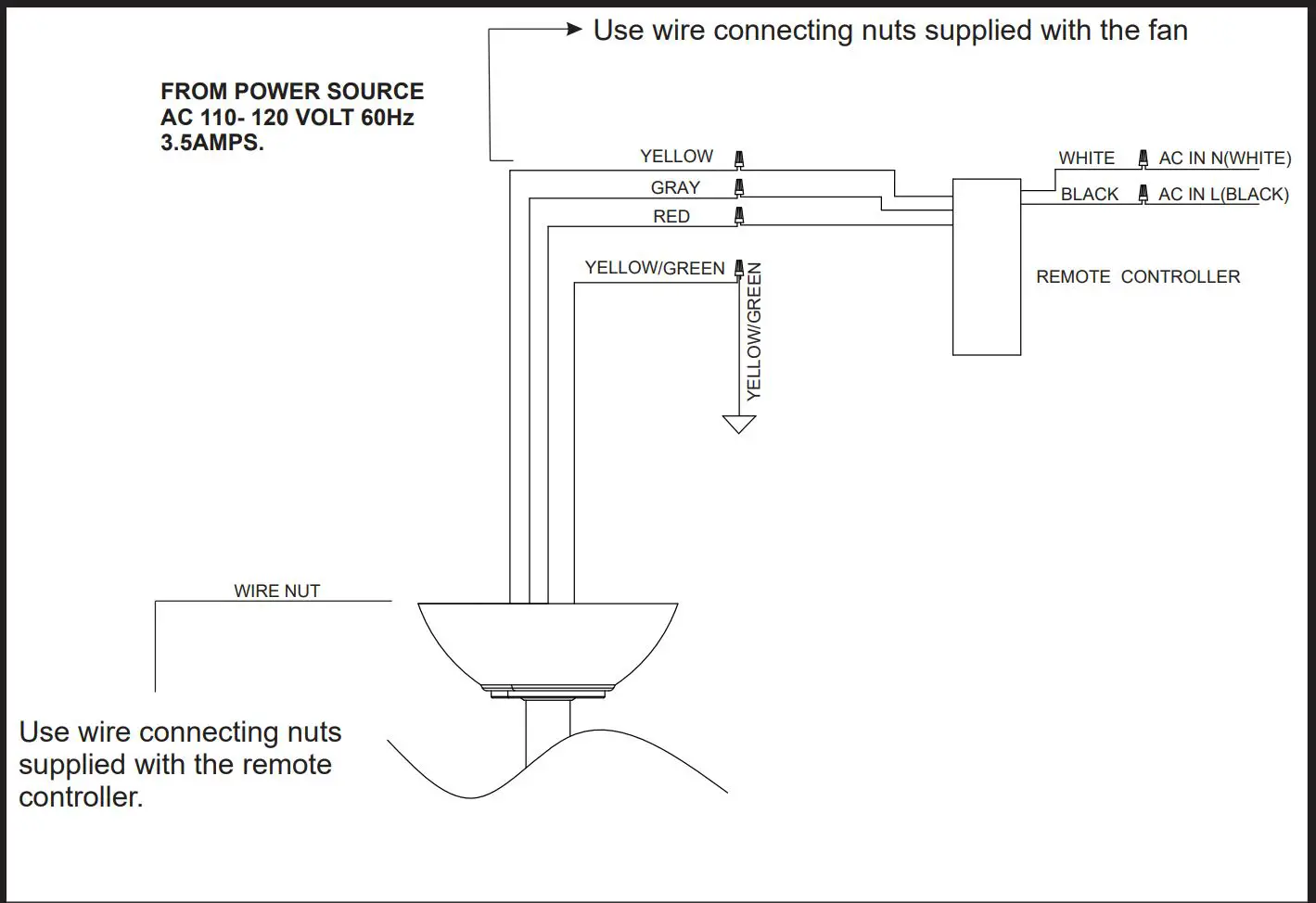 Use wire connecting nuts supplied with the fan

FROM POWER SOURCE
AC 110- 120 VOLT 60Hz
3.5AMPS.

YELLOW
GRAY
RED
YELLOW/GREEN

YELLOW/GREEN

WHITE
AC IN N(WHITE)
BLACK
AC IN L(BLACK)

REMOTE CONTROLLER

WIRE NUT

Use wire connecting nuts supplied with the remote controller.