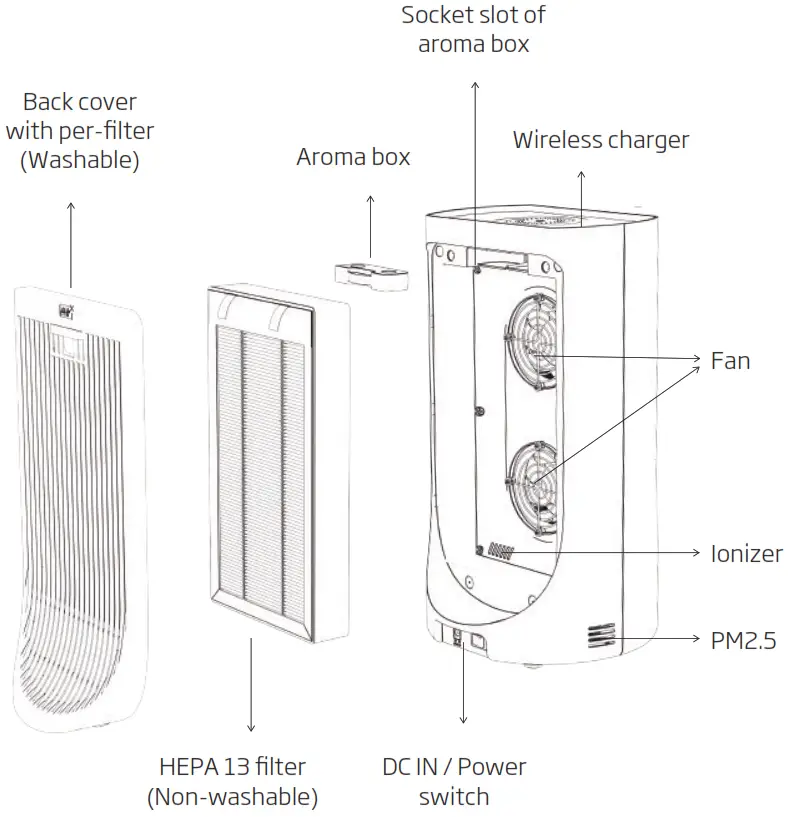 Socket slot of aroma box

Back cover with per-filter (Washable)

Aroma box

Wireless charger

Fan

Ionizer

PM2.5

HEPA 13 filter (Non-washable)

DC IN / Power switch