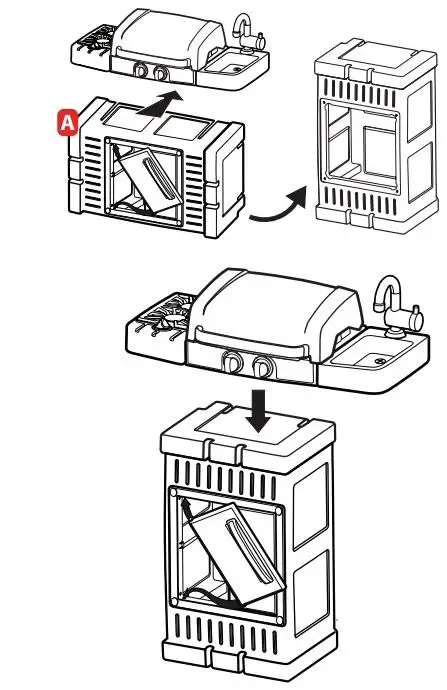 A