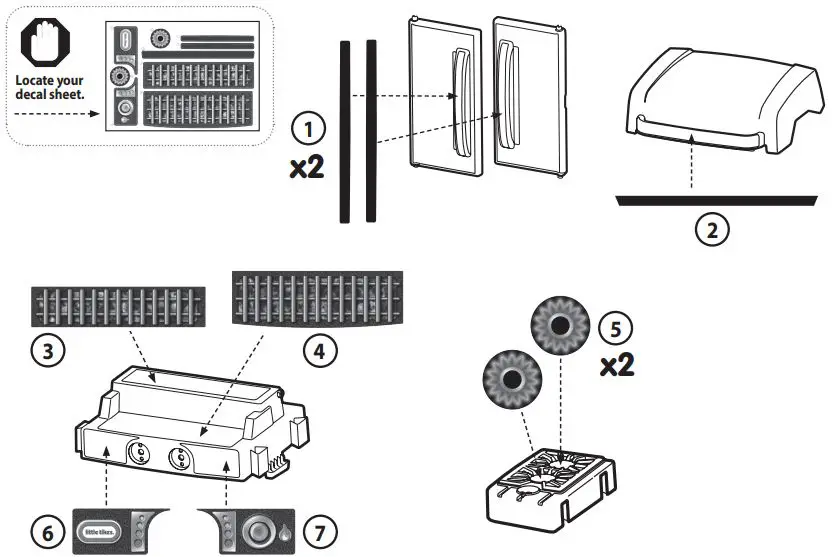 Locate your decal sheet.

1
x2

2

3

4

5
x2

6
little tikes.

7