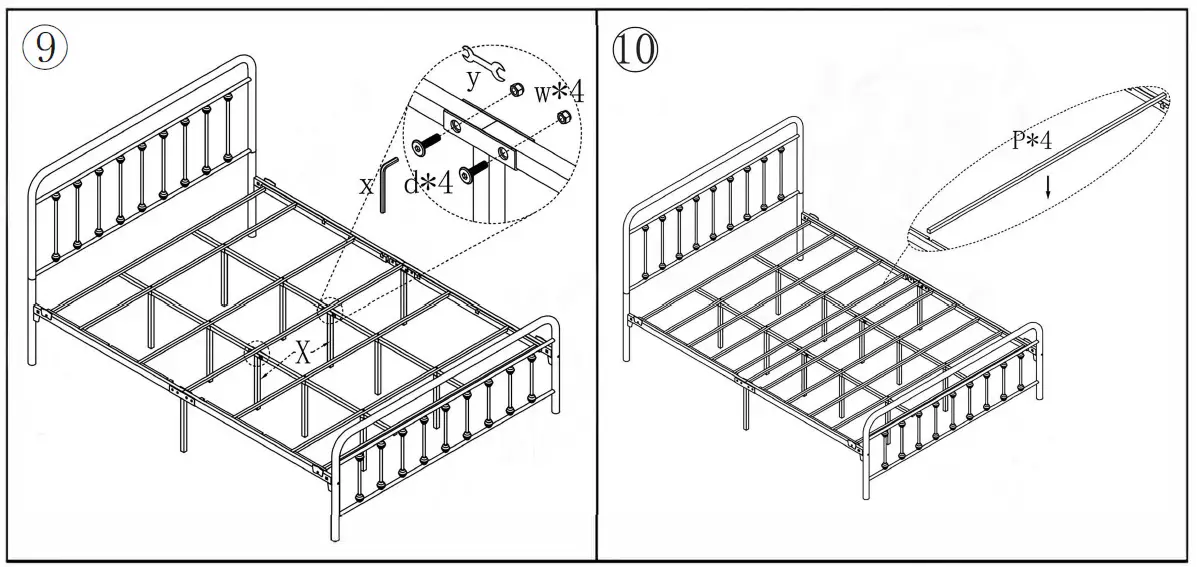 ⑨

y

w*4

x

d*4

X

⑩

P*4