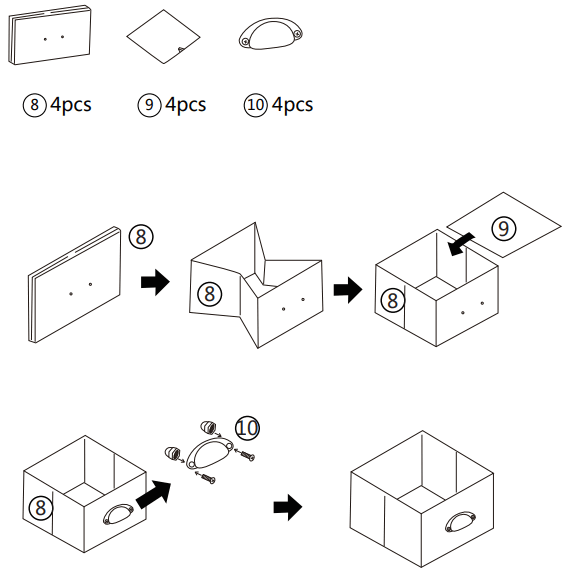 ⑧ 4pcs ⑨ 4pcs ⑩ 4pcs

⑧

⑧

⑨

⑧

⑩

⑧