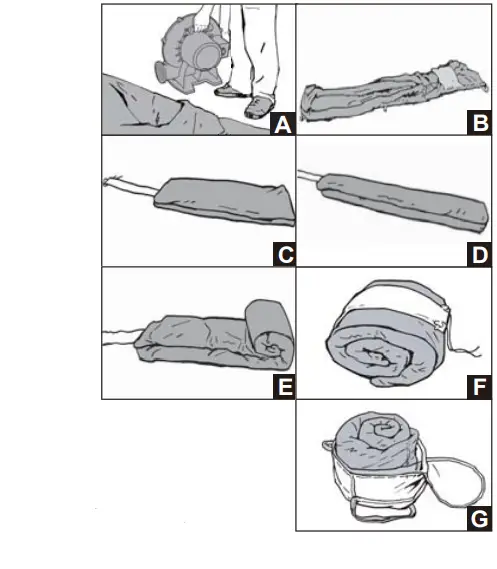 A

B

C

D

E

F

G