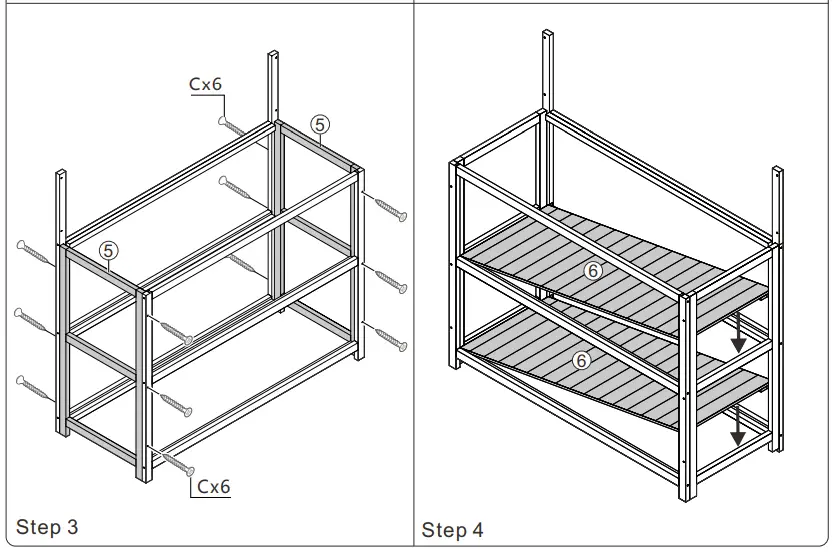 Cx6
5
5
Cx6
Step 3

6
6
Step 4