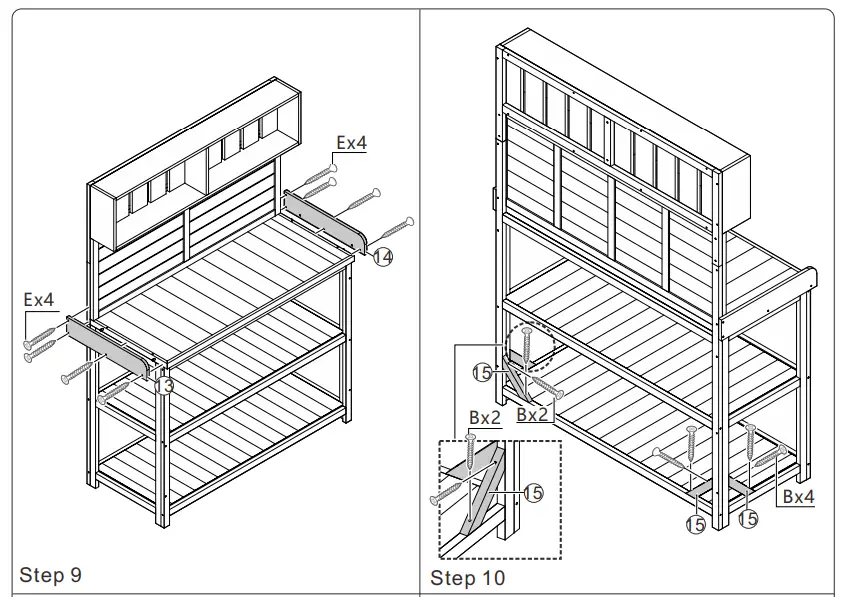 Ex4

14

Ex4

13

Step 9

15

Bx2

Bx2

15

Bx4

15

15

Step 10