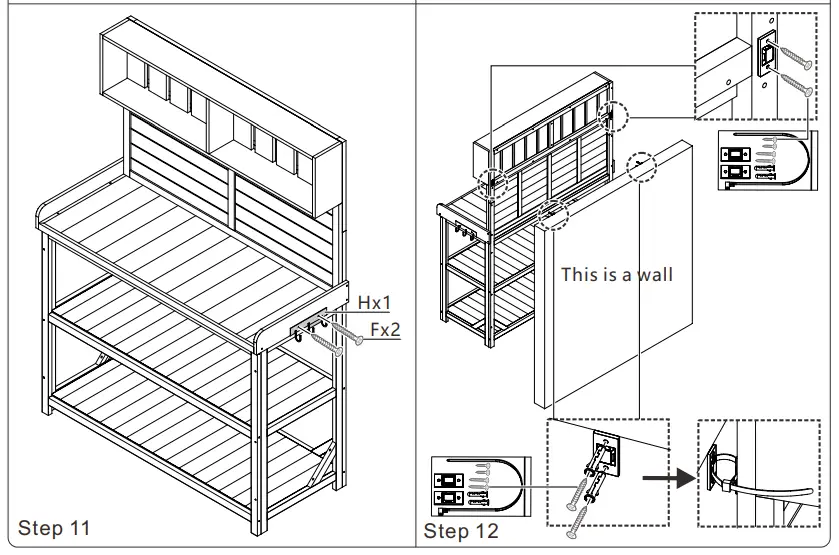 Hx1
Fx2
Step 11

This is a wall
Step 12