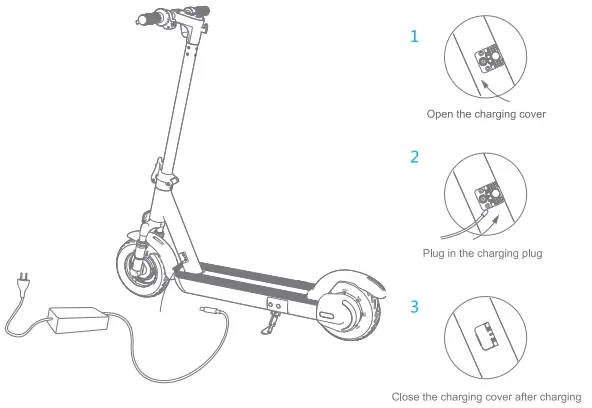 1

Open the charging cover

2

Plug in the charging plug

3

Close the charging cover after charging