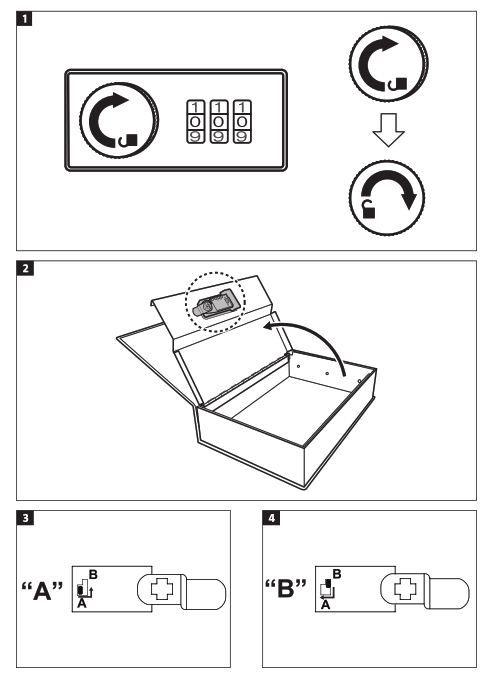 1

1 1 1
0 0 0
9 9 9

2

3

"A"
B
A

4

"B"
B
A