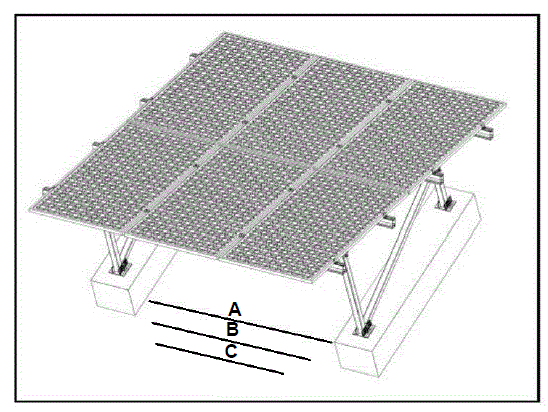 A
B
C