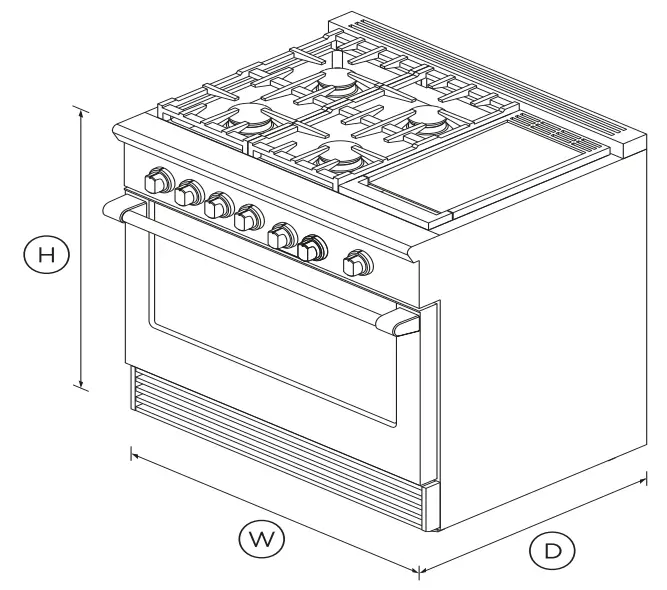 H

W

D