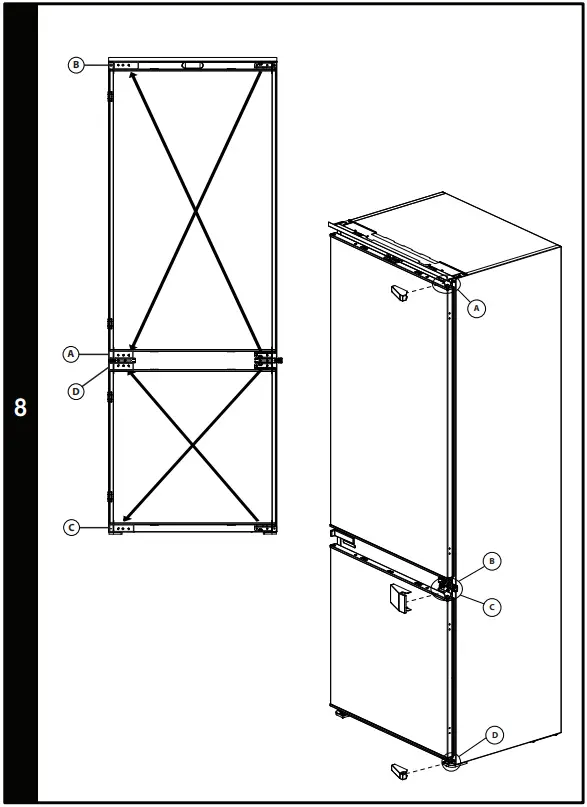 8

B

A

D

C

A

B

C

D