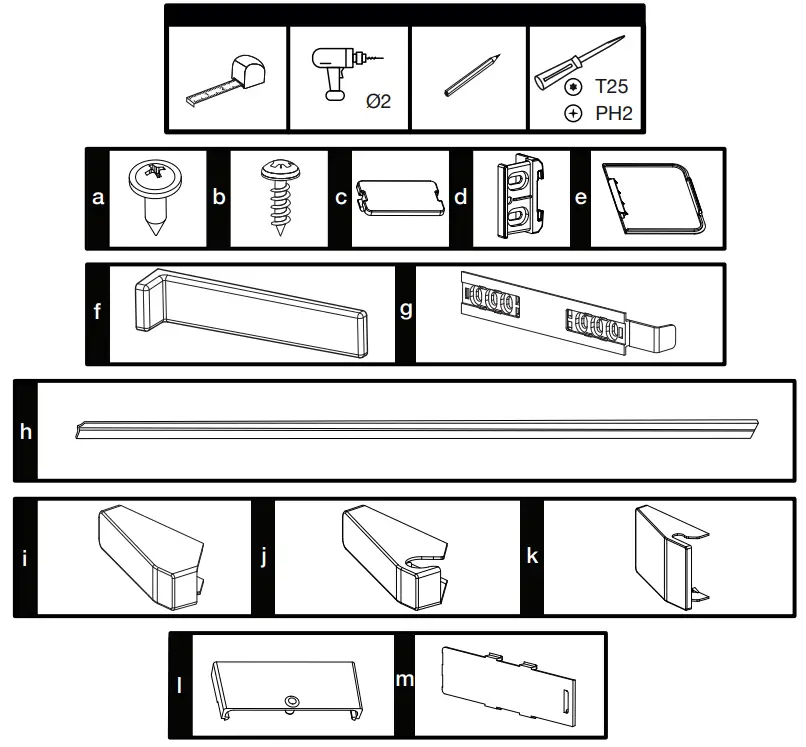 Ø2

T25
PH2

a
b
c
d
e

f
g

h

i
j
k

l
m