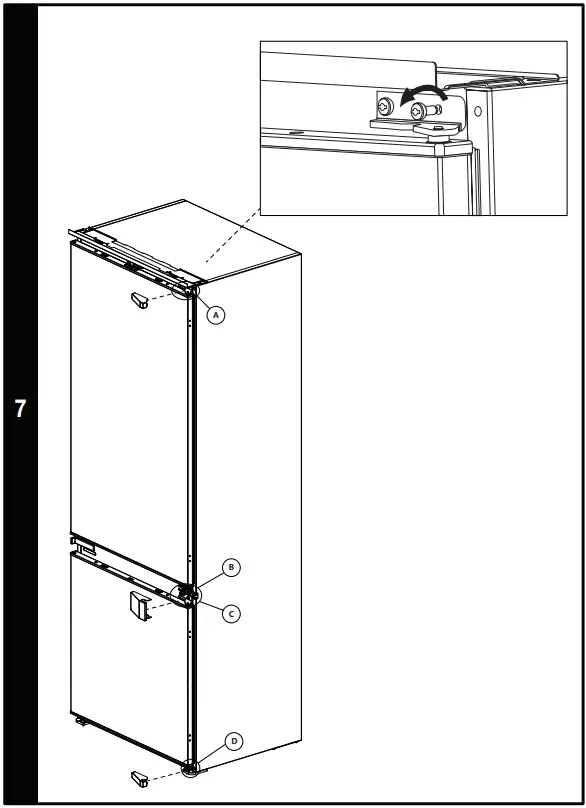 7

A

B

C

D