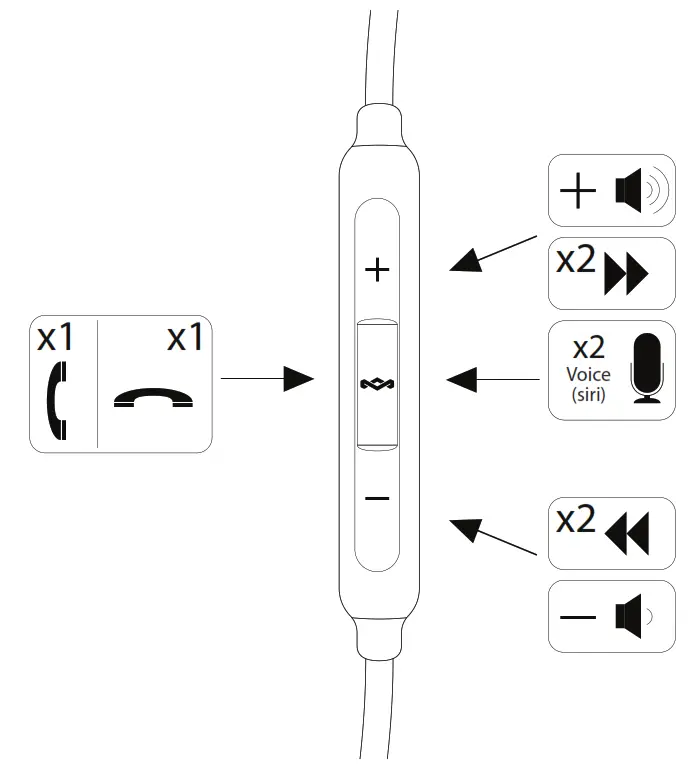 x1 x1

+

−

+

x2

x2
Voice
(siri)

x2

−