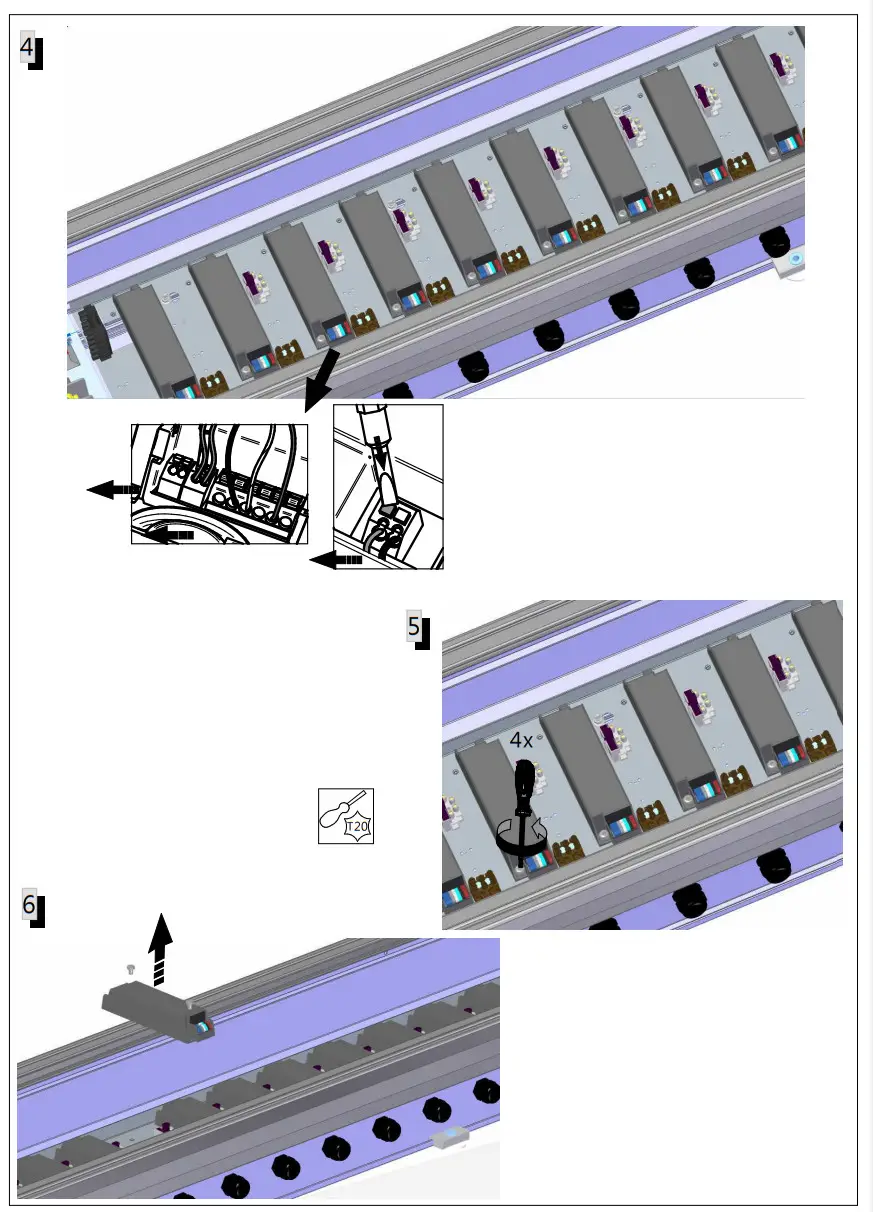 4

5

4x

T20

6