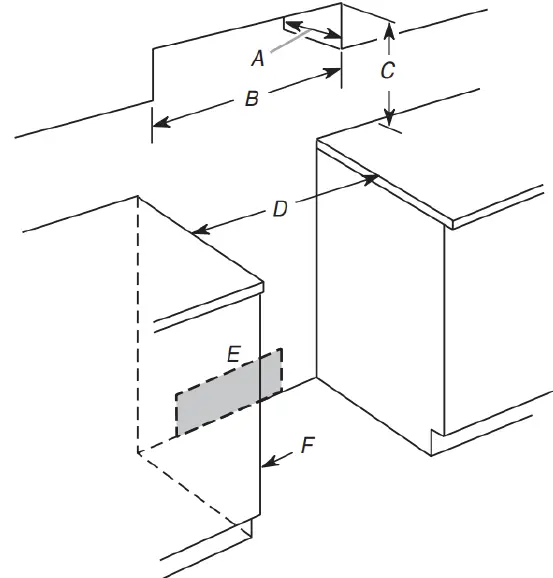 A
B
C
D
E
F